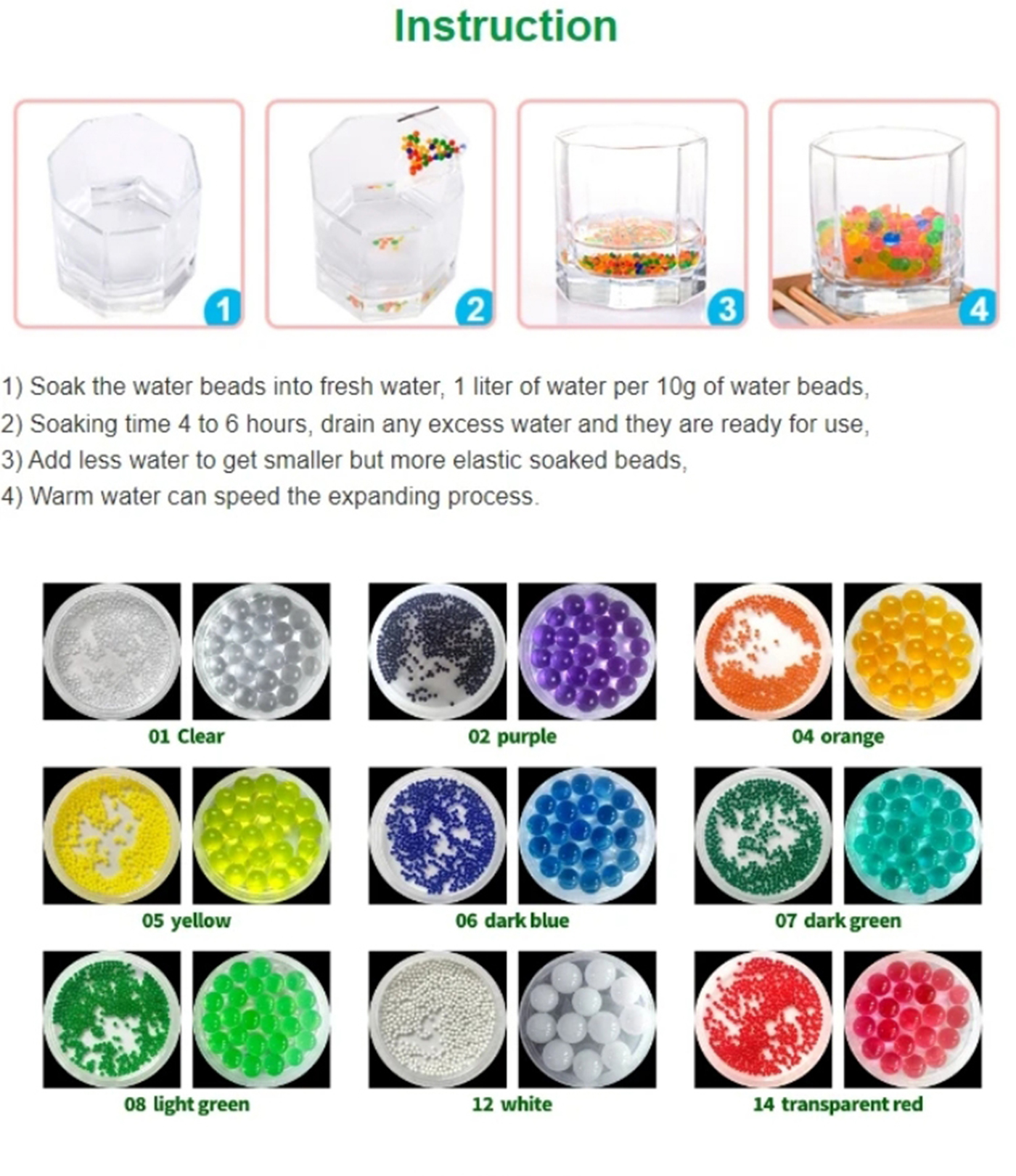 Instruction

1

2

3

4

1) Soak the water beads into fresh water, 1 liter of water per 10g of water beads,
2) Soaking time 4 to 6 hours, drain any excess water and they are ready for use,
3) Add less water to get smaller but more elastic soaked beads,
4) Warm water can speed the expanding process.

01 Clear

02 purple

04 orange

05 yellow

06 dark blue

07 dark green

08 light green

12 white

14 transparent red